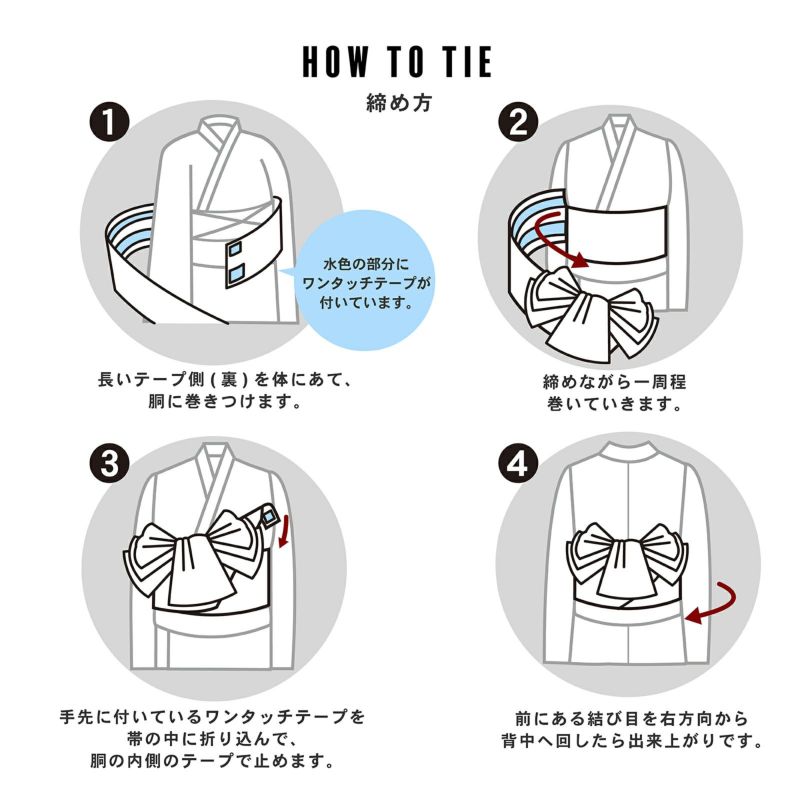 HOW TO TIE
締め方

1

水色の部分にワンタッチテープが付いています。

長いテープ側（裏）を体にあて、胴に巻きつけます。

2

締めながら一周程巻いていきます。

3

手先に付いているワンタッチテープを帯の中に折り込んで、胴の内側のテープで止めます。

4

前にある結び目を右方向から背中へ回したら出来上がりです。