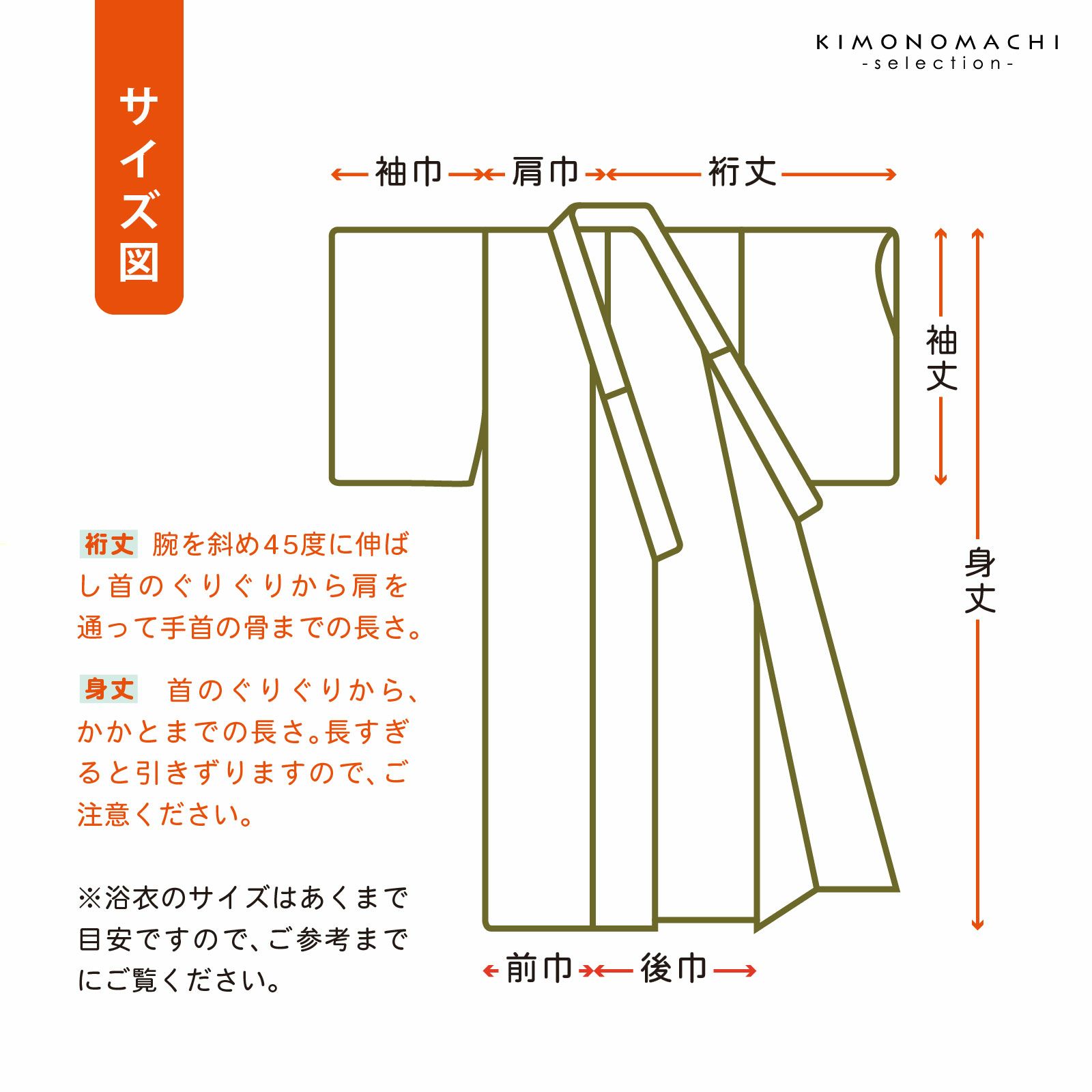 サイズ図

KIMONOMACHI
-selection-

袖巾　肩巾　裄丈

袖丈

身丈

裄丈 腕を斜め45度に伸ばし首のぐりぐりから肩を通って手首の骨までの長さ。

身丈 首のぐりぐりから、かかとまでの長さ。長すぎると引きずりますので、ご注意ください。

※浴衣のサイズはあくまで目安ですので、ご参考までにご覧ください。

前巾　後巾