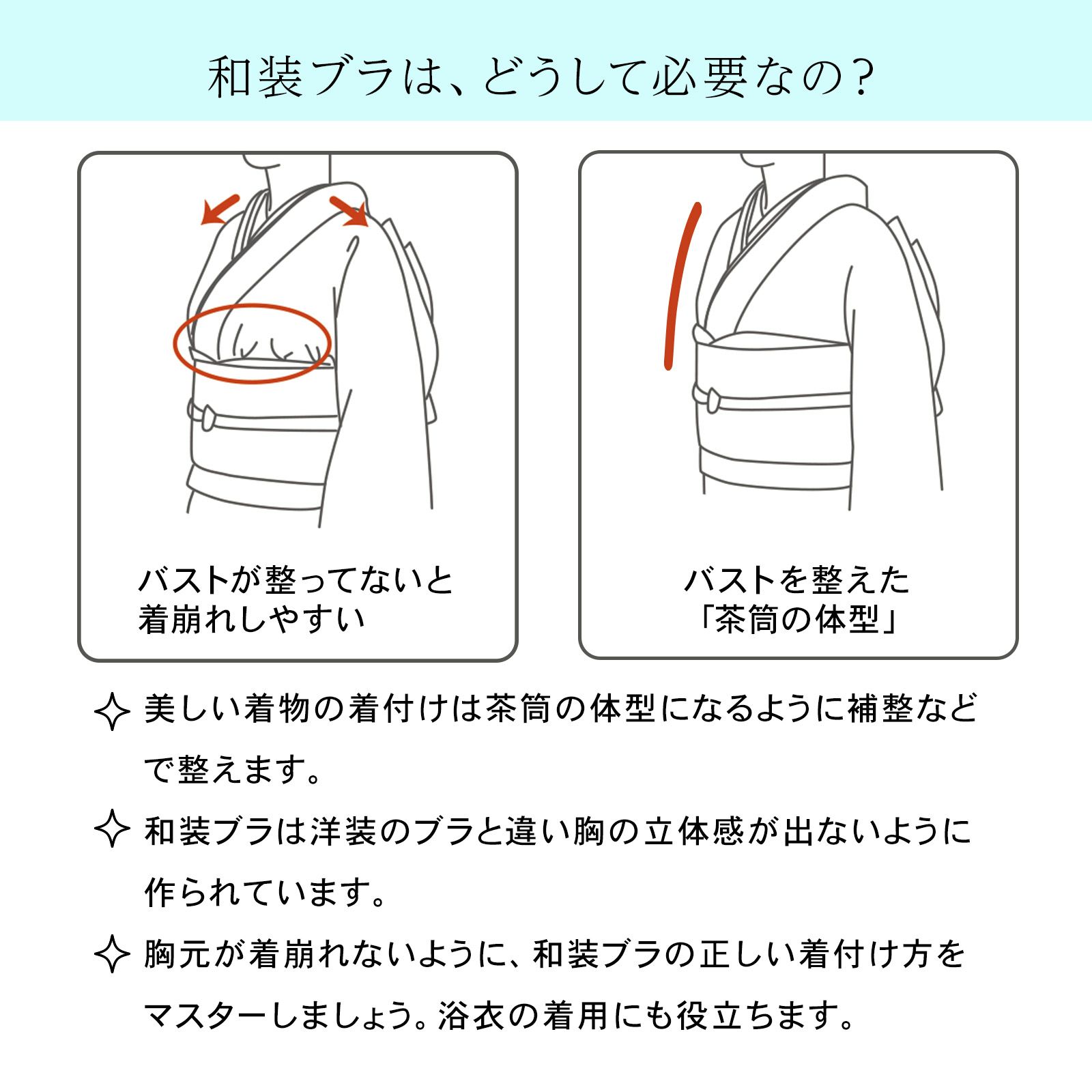 和装ブラは、どうして必要なの?

バストが整ってないと着崩れしやすい

バストを整えた「茶筒の体型」

✧ 美しい着物の着付けは茶筒の体型になるように補整などで整えます。

✧ 和装ブラは洋装のブラと違い胸の立体感が出ないように作られています。

✧ 胸元が着崩れないように、和装ブラの正しい着付け方をマスターしましょう。浴衣の着用にも役立ちます。