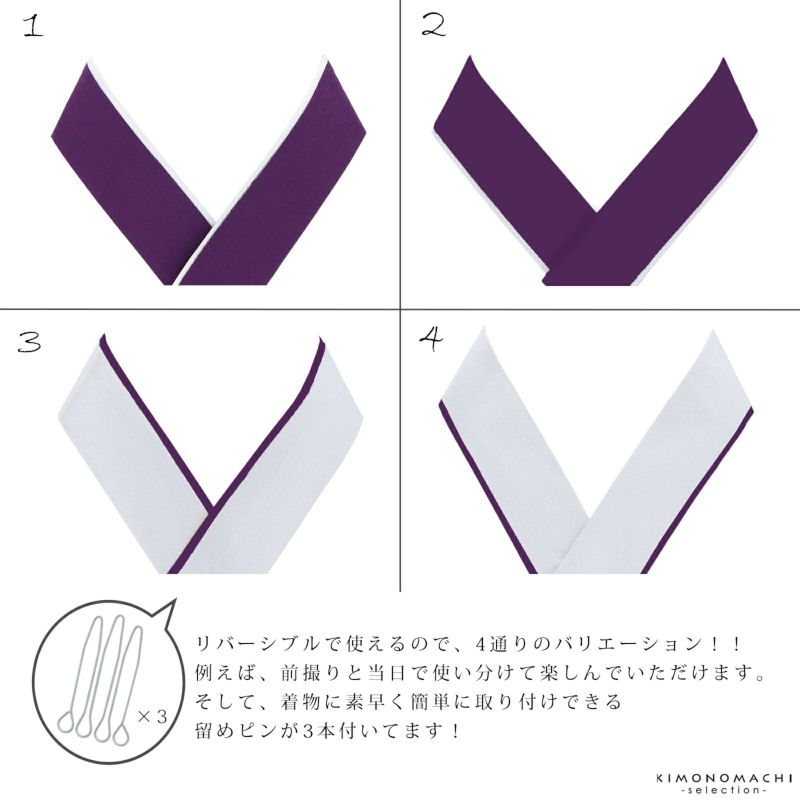 1

2

3

4

×3

リバーシブルで使えるので、4通りのバリエーション！！
例えば、前撮りと当日で使い分けて楽しんでいただけます。
そして、着物に素早く簡単に取り付けできる
留めピンが3本付いてます！

KIMONOMACHI
-selection-