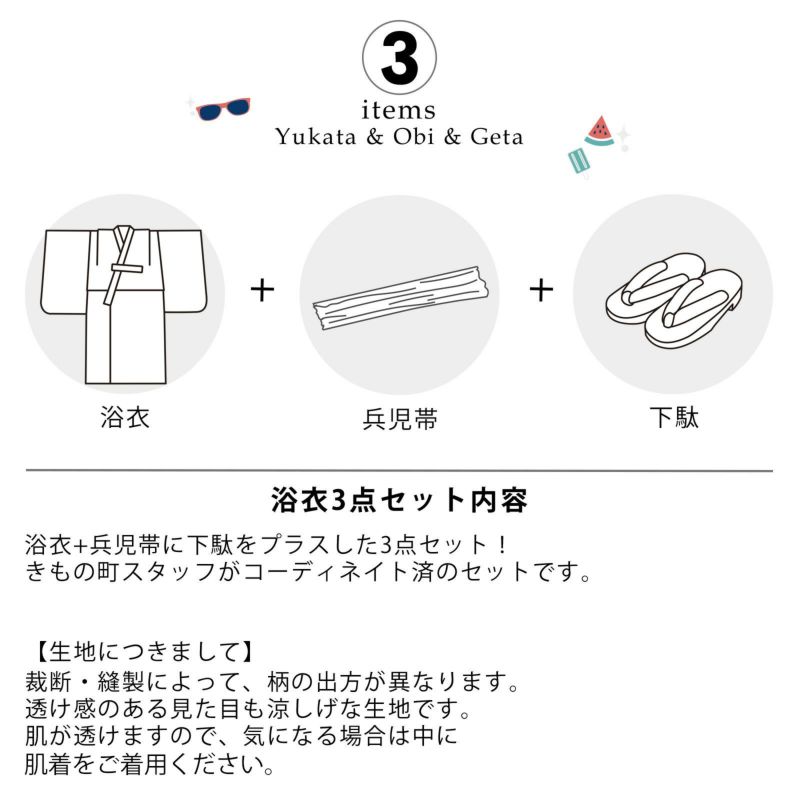 3
items
Yukata & Obi & Geta

浴衣 + 兵児帯 + 下駄

浴衣3点セット内容

浴衣+兵児帯に下駄をプラスした3点セット！
きもの町スタッフがコーディネイト済のセットです。

【生地につきまして】
裁断・縫製によって、柄の出方が異なります。
透け感のある見た目も涼しげな生地です。
肌が透けますので、気になる場合は中に
肌着をご着用ください。