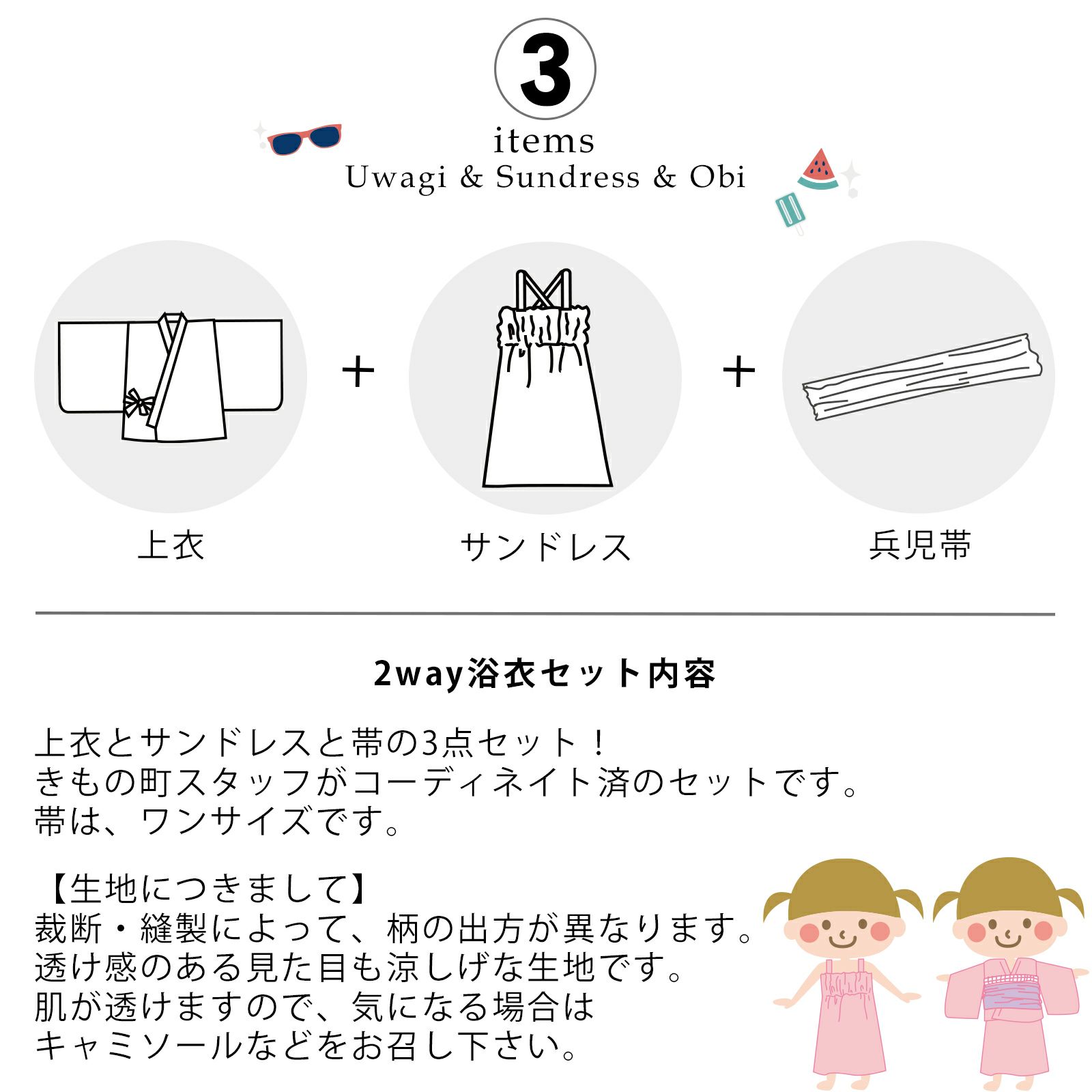 3
items
Uwagi & Sundress & Obi

上衣 + サンドレス + 兵児帯

2way浴衣セット内容

上衣とサンドレスと帯の3点セット！
きもの町スタッフがコーディネイト済のセットです。
帯は、ワンサイズです。

【生地につきまして】
裁断・縫製によって、柄の出方が異なります。
透け感のある見た目も涼しげな生地です。
肌が透けますので、気になる場合は
キャミソールなどをお召し下さい。