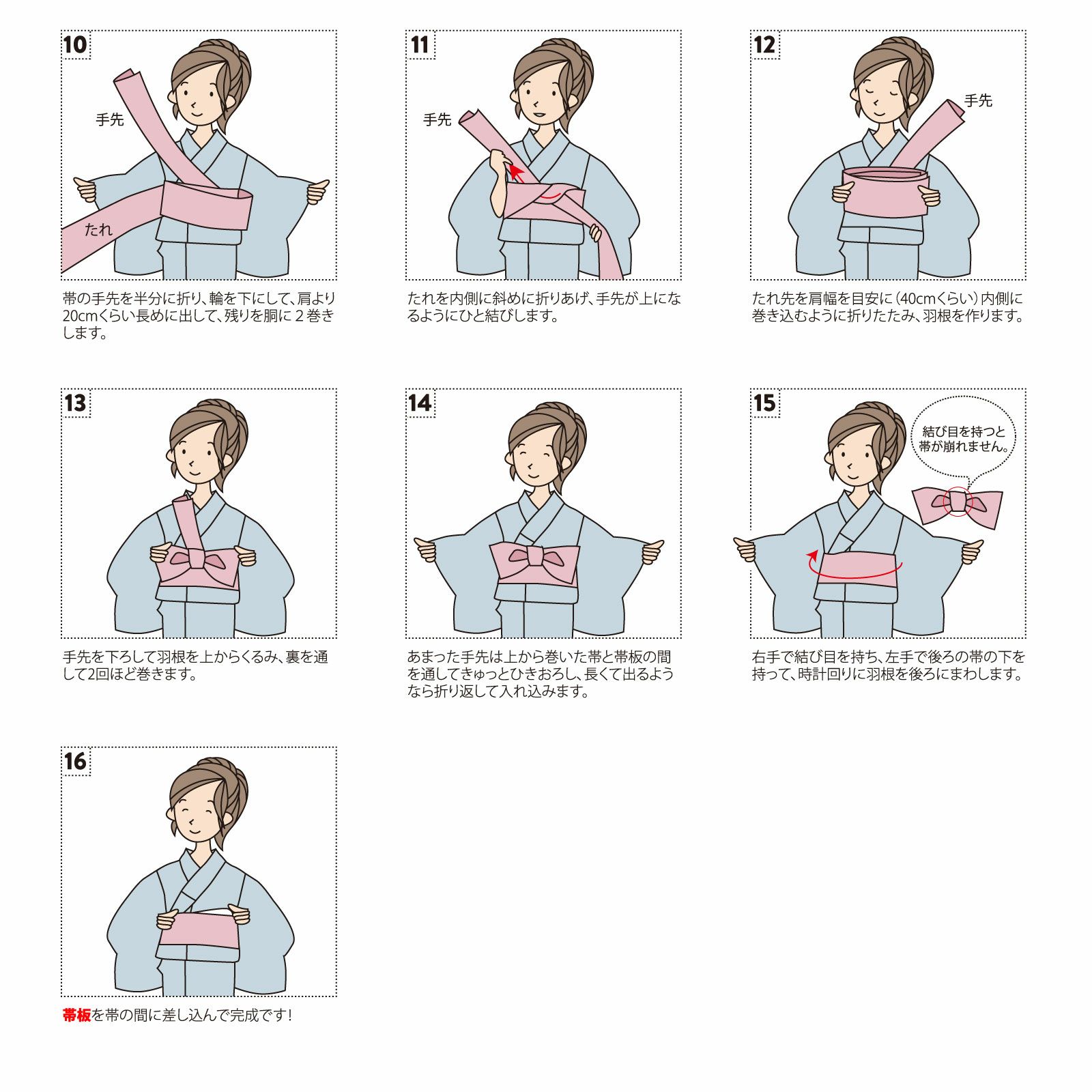 10

手先

たれ

帯の手先を半分に折り、輪を下にして、肩より20cmくらい長めに出して、残りを胴に２巻きします。

11

手先

たれを内側に斜めに折りあげ、手先が上になるようにひと結びします。

12

手先

たれ先を肩幅を目安に（40cmくらい）内側に巻き込むように折りたたみ、羽根を作ります。

13

手先を下ろして羽根を上からくるみ、裏を通して2回ほど巻きます。

14

あまった手先は上から巻いた帯と帯板の間を通してきゅっとひきおろし、長くて出るようなら折り返して入れ込みます。

15

結び目を持つと帯が崩れません。

右手で結び目を持ち、左手で後ろの帯の下を持って、時計回りに羽根を後ろにまわします。

16

帯板を帯の間に差し込んで完成です！