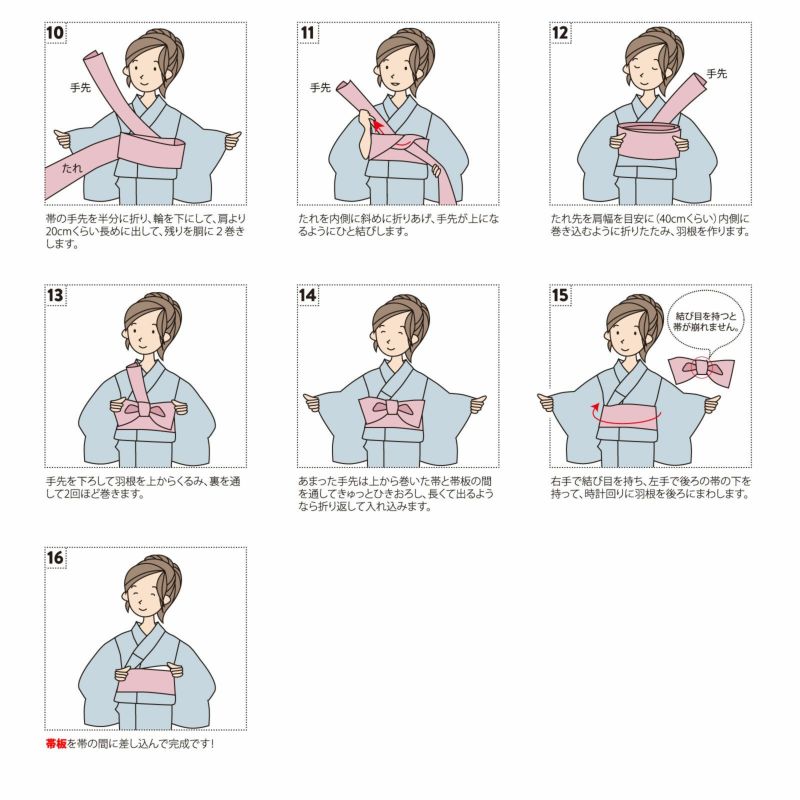 10

手先

たれ

帯の手先を半分に折り、輪を下にして、肩より20cmくらい長めに出して、残りを胴に2巻きします。

11

手先

たれを内側に斜めに折りあげ、手先が上になるようにひと結びします。

12

手先

たれ先を肩幅を目安に(40cmくらい)内側に巻き込むように折りたたみ、羽根を作ります。

13

手先を下ろして羽根を上からくるみ、裏を通して2回ほど巻きます。

14

あまった手先は上から巻いた帯と帯板の間を通してきゅっとひきおろし、長くて出るようなら折り返して入れ込みます。

15

結び目を持つと帯が崩れません。

右手で結び目を持ち、左手で後ろの帯の下を持って、時計回りに羽根を後ろにまわします。

16

帯板を帯の間に差し込んで完成です!